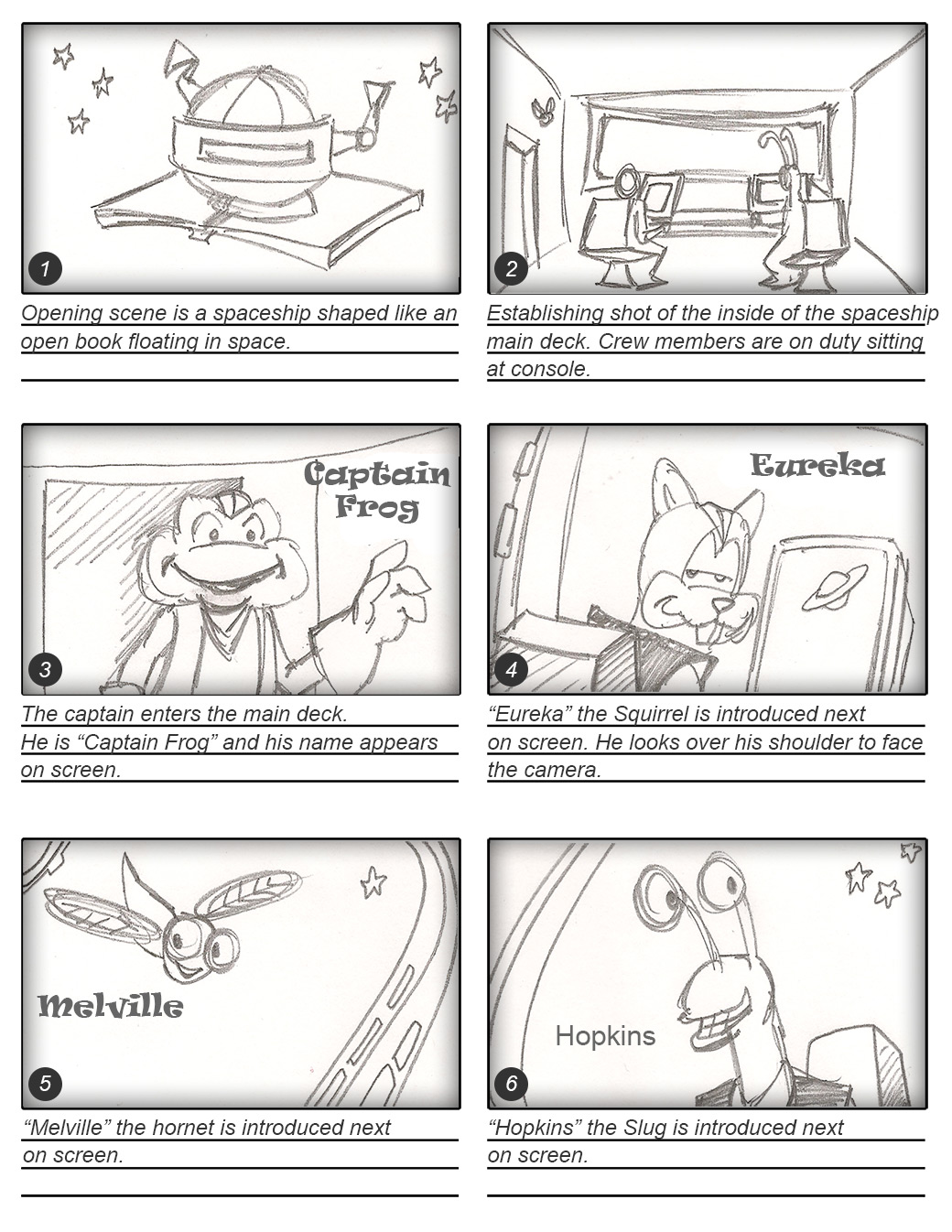 1

Opening scene is a spaceship shaped like an open book floating in space.

2

Establishing shot of the inside of the spaceship main deck. Crew members are on duty sitting at console.

Captain Frog

3

The captain enters the main deck. He is “Captain Frog” and his name appears on screen.

Eureka

4

“Eureka” the Squirrel is introduced next on screen. He looks over his shoulder to face the camera.

Melville

5

“Melville” the hornet is introduced next on screen.

Hopkins

6

“Hopkins” the Slug is introduced next on screen.