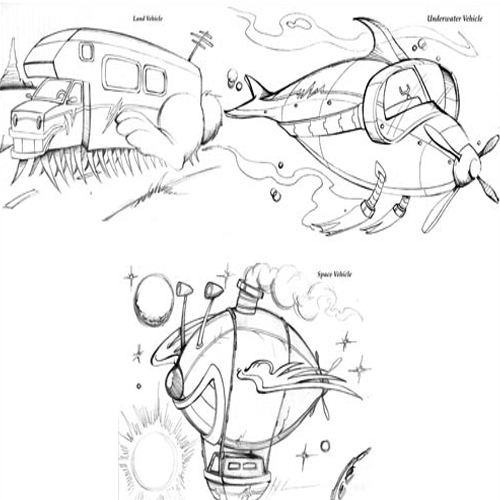 Land Vehicle

Underwater Vehicle

Space Vehicle